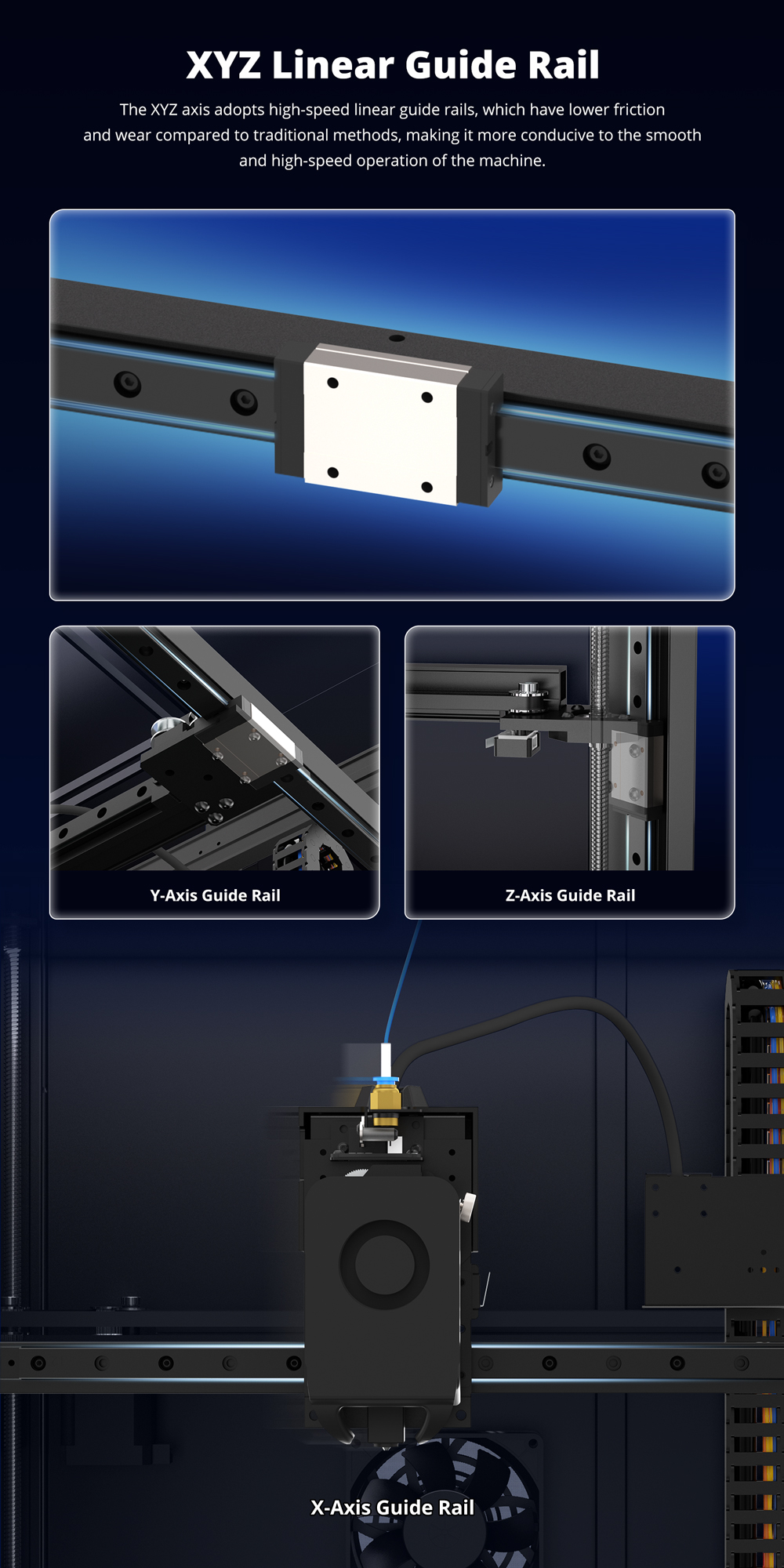 XYZ Linear Guide Rail

The XYZ axis adopts high-speed linear guide rails, which have lower friction and wear compared to traditional methods, making it more conducive to the smooth and high-speed operation of the machine.

Y-Axis Guide Rail

Z-Axis Guide Rail

X-Axis Guide Rail